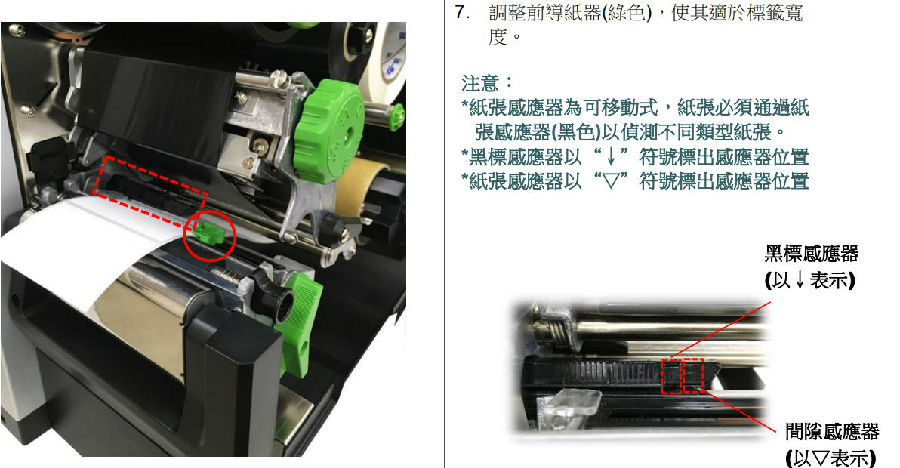 7. 調整前導紙器(綠色)，使其適於標籤寬度。

注意：
*紙張感應器為可移動式，紙張必須通過紙張感應器(黑色)以偵測不同類型紙張。
*黑標感應器以“↓”符號標出感應器位置
*紙張感應器以“▽”符號標出感應器位置

黑標感應器
(以↓表示)

間隙感應器
(以▽表示)